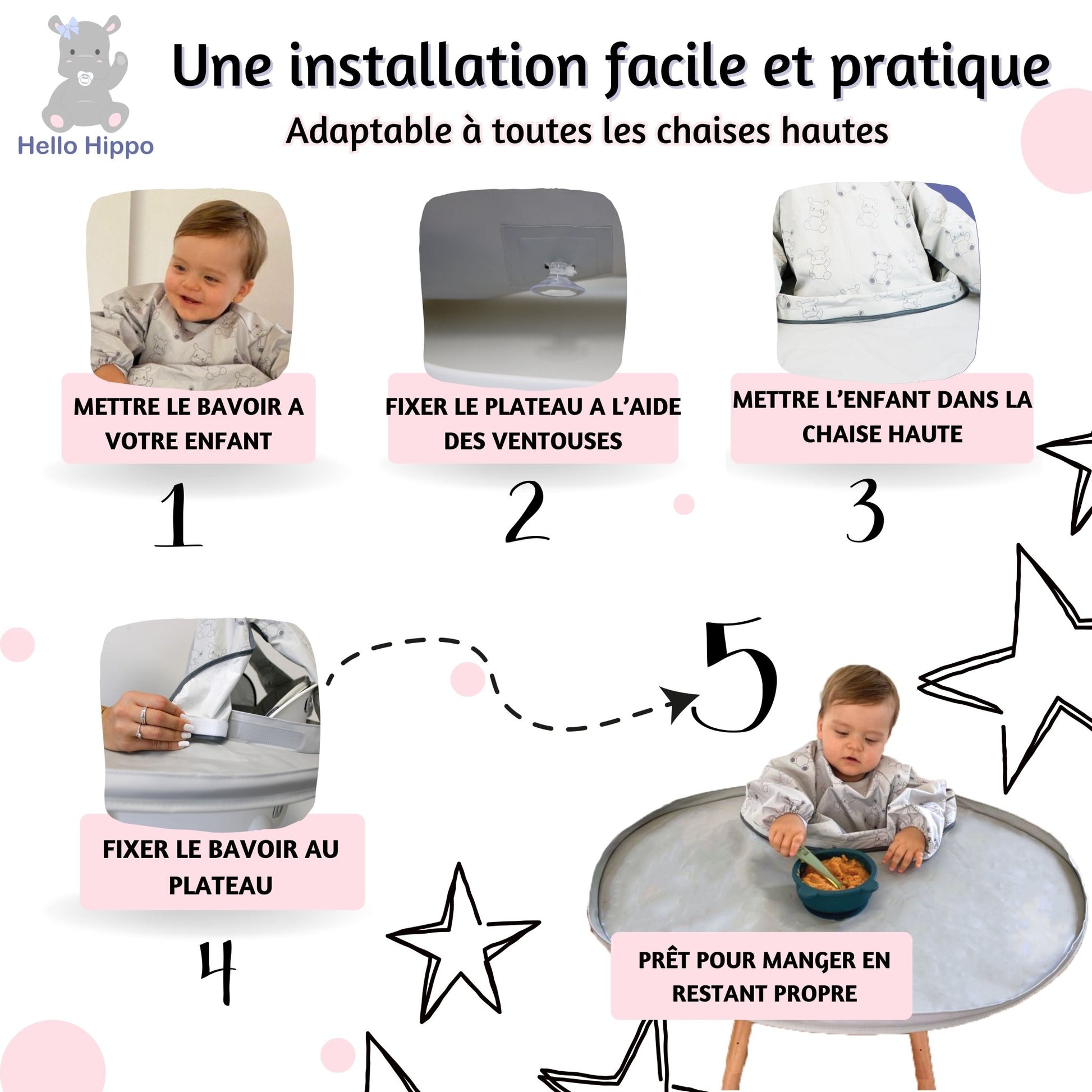 Hello Hippo

Une installation facile et pratique

Adaptable à toutes les chaises hautes

METTRE LE BAVOIR A VOTRE ENFANT

1

FIXER LE PLATEAU A L'AIDE DES VENTOUSES

2

METTRE L'ENFANT DANS LA CHAISE HAUTE

3

FIXER LE BAVOIR AU PLATEAU

4

5

PRÊT POUR MANGER EN RESTANT PROPRE